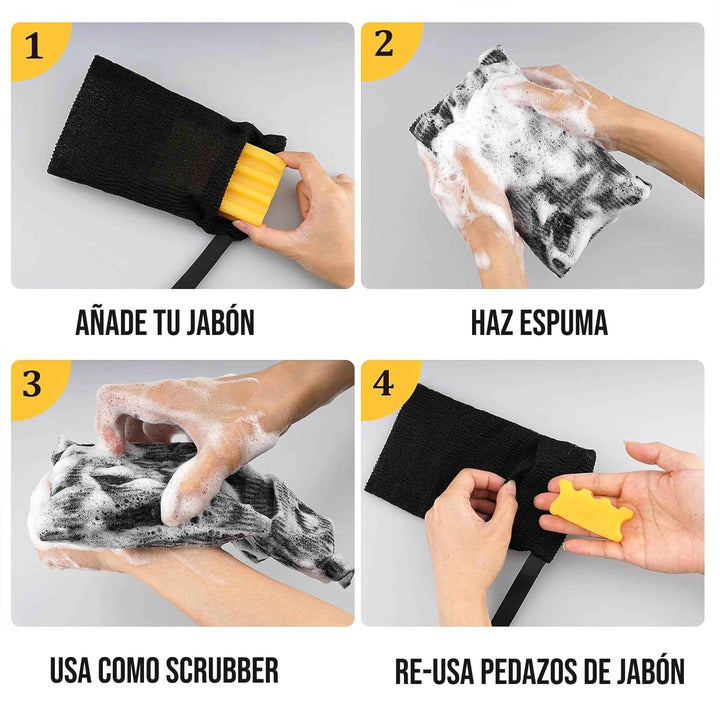 1

AÑADE TU JABÓN

2

HAZ ESPUMA

3

USA COMO SCRUBBER

4

RE-USA PEDAZOS DE JABÓN