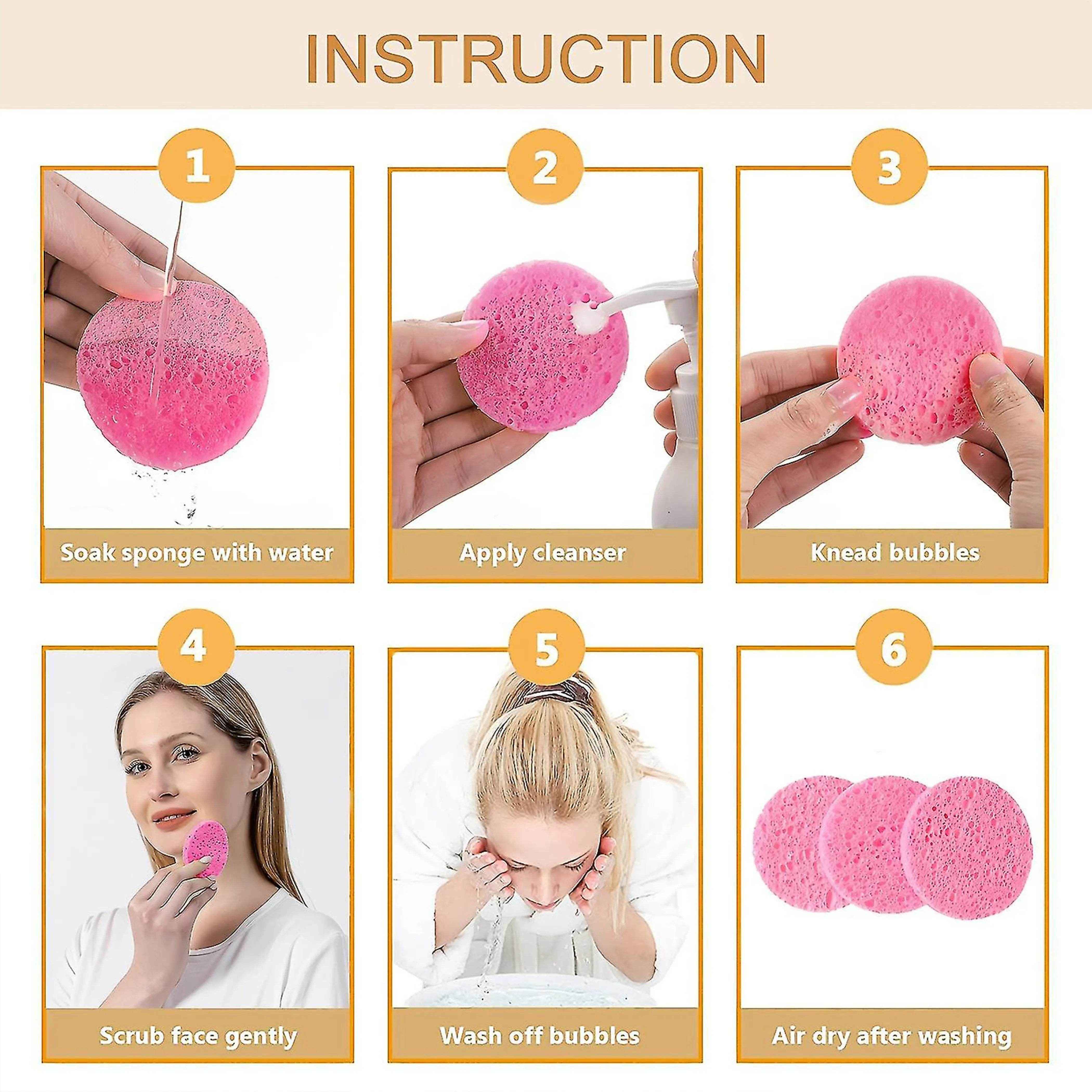 INSTRUCTION

1

Soak sponge with water

2

Apply cleanser

3

Knead bubbles

4

Scrub face gently

5

Wash off bubbles

6

Air dry after washing